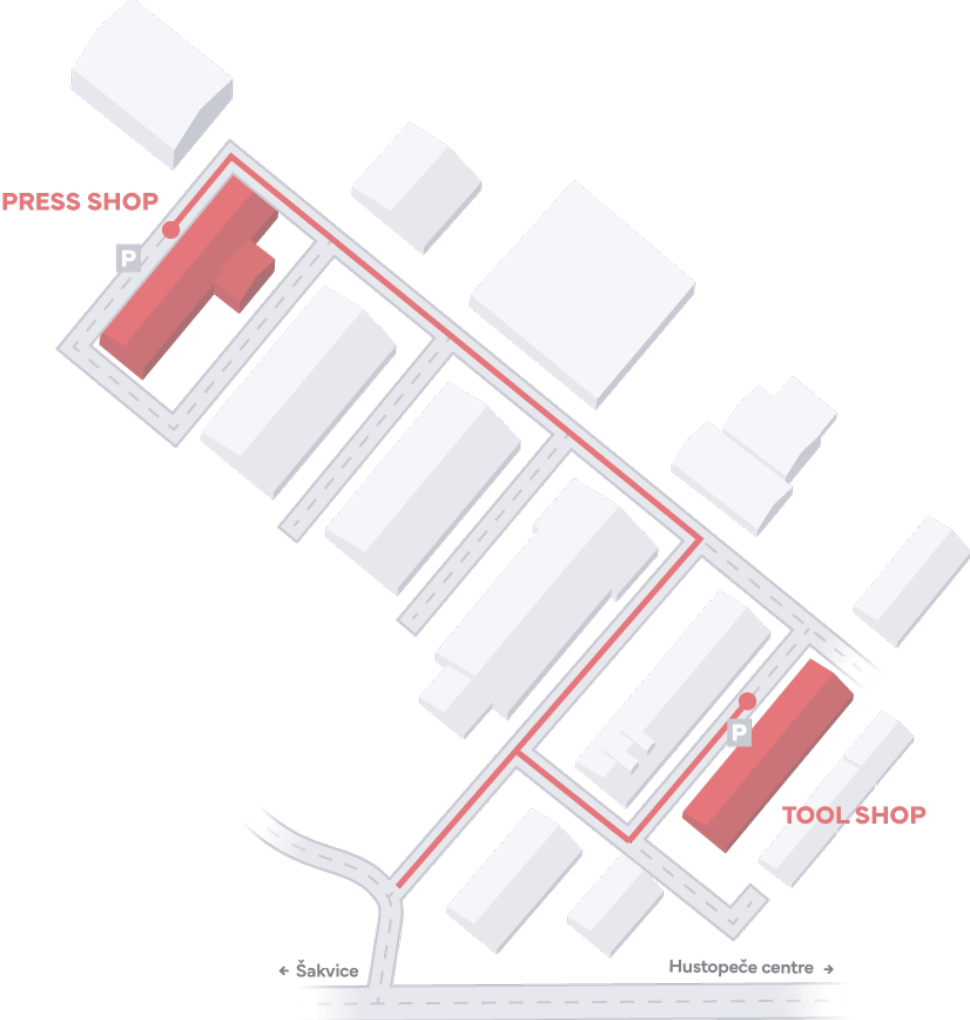 PRESS SHOP
P
P
TOOL SHOP
← Šakvice
Hustopeče centre →